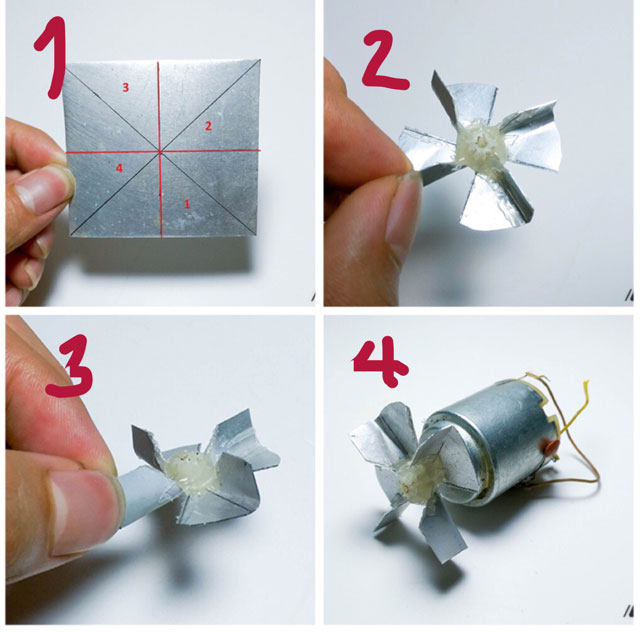 1

3

2

4

1

2

3

4