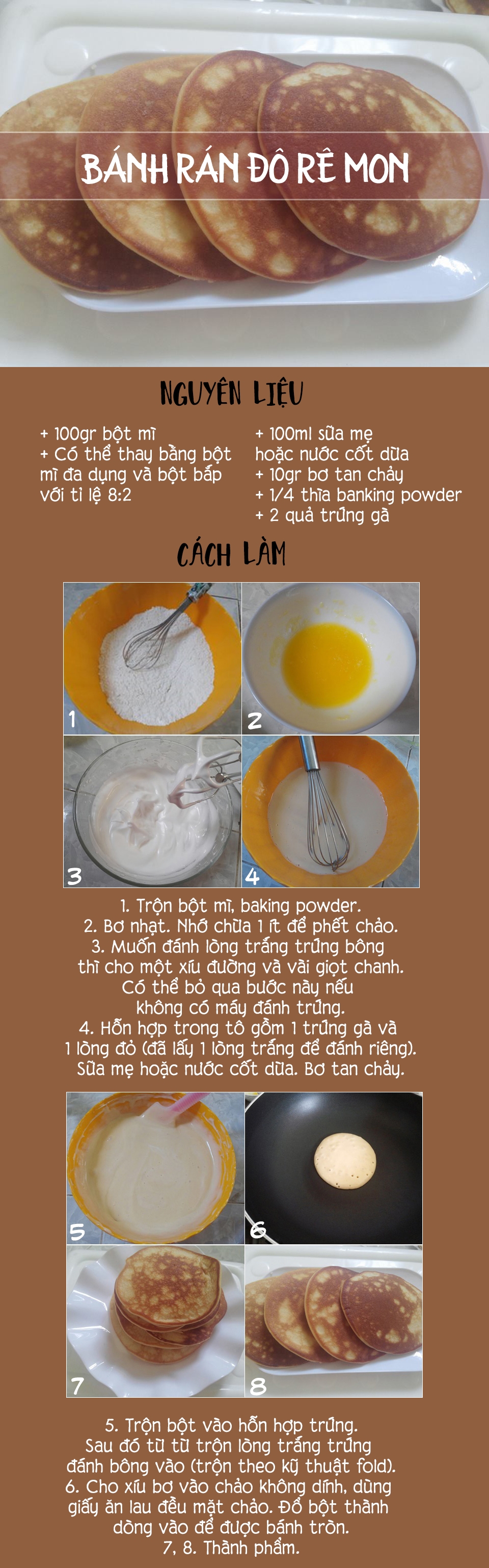 BÁNH RÁN ĐÔ RÊ MON

NGUYÊN LIỆU

+ 100gr bột mì
+ Có thể thay bằng bột mì đa dụng và bột bắp với tỉ lệ 8:2

+ 100ml sữa mẹ hoặc nước cốt dừa
+ 10gr bơ tan chảy
+ 1/4 thìa banking powder
+ 2 quả trứng gà

CÁCH LÀM

1

2

3

4

1. Trộn bột mì, baking powder.
2. Bơ nhạt. Nhớ chừa 1 ít để phết chảo.
3. Muốn đánh lòng trắng trứng bông thì cho một xíu đường và vài giọt chanh. Có thể bỏ qua bước này nếu không có máy đánh trứng.
4. Hỗn hợp trong tô gồm 1 trứng gà và 1 lòng đỏ (đã lấy 1 lòng trắng để đánh riêng). Sữa mẹ hoặc nước cốt dừa. Bơ tan chảy.

5

6

7

8

5. Trộn bột vào hỗn hợp trứng. Sau đó từ từ trộn lòng trắng trứng đánh bông vào (trộn theo kỹ thuật fold).
6. Cho xíu bơ vào chảo không dính, dùng giấy ăn lau đều mặt chảo. Đổ bột thành dòng vào để được bánh tròn.
7, 8. Thành phẩm.