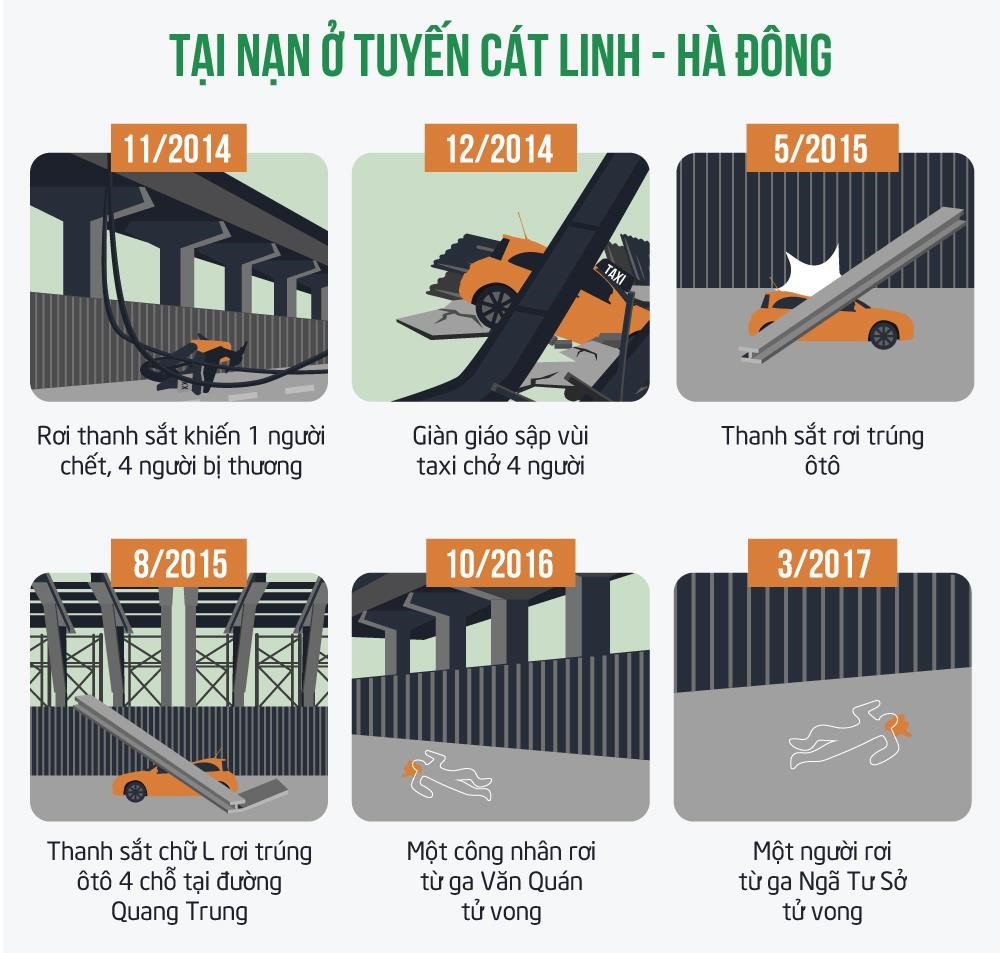 TẠI NẠN Ở TUYẾN CÁT LINH - HÀ ĐÔNG

11/2014

Rơi thanh sắt khiến 1 người chết, 4 người bị thương

12/2014

TAXI

Giàn giáo sập vùi taxi chở 4 người

5/2015

Thanh sắt rơi trúng ôtô

8/2015

Thanh sắt chữ L rơi trúng ôtô 4 chỗ tại đường Quang Trung

10/2016

Một công nhân rơi từ ga Văn Quán tử vong

3/2017

Một người rơi từ ga Ngã Tư Sở tử vong