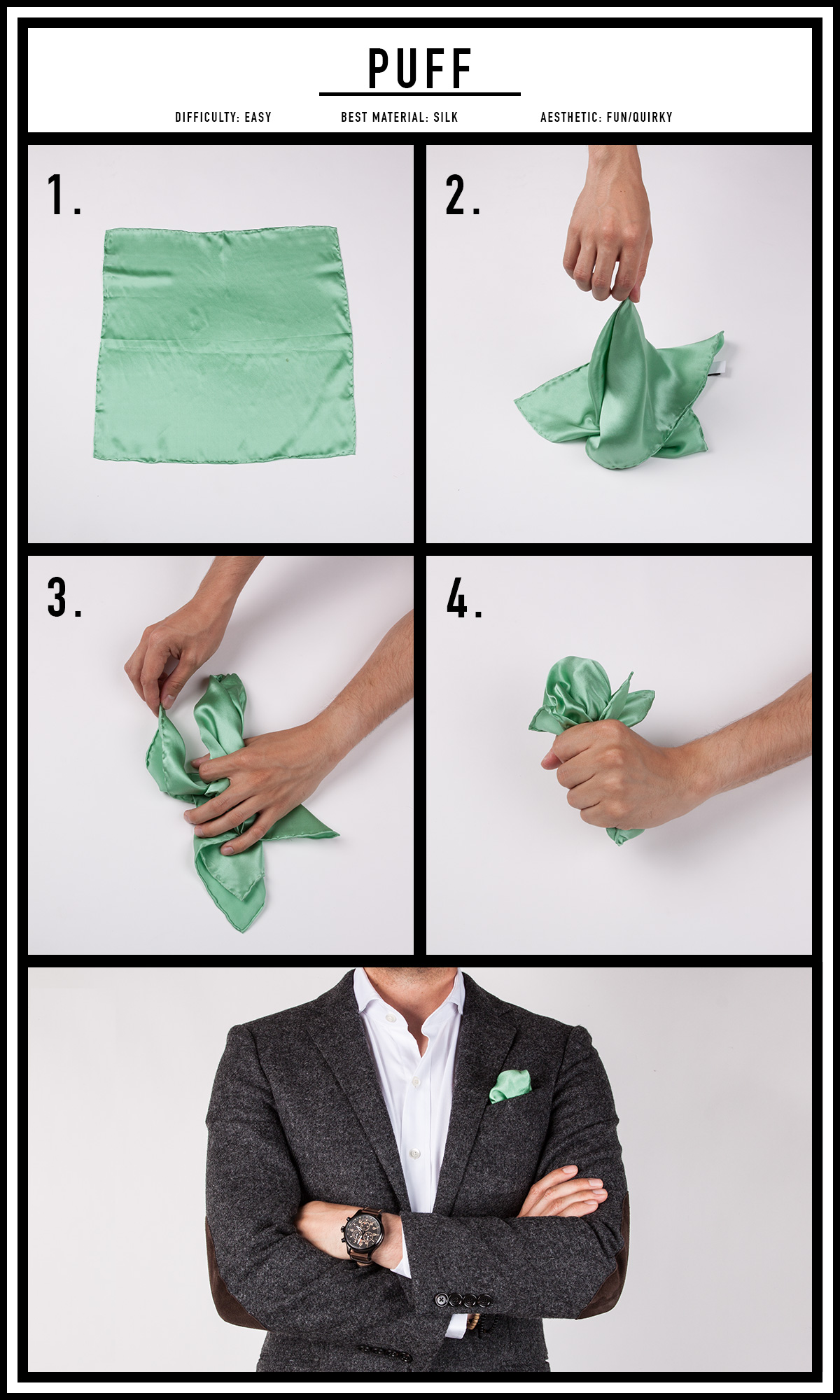 PUFF

DIFFICULTY: EASY

BEST MATERIAL: SILK

AESTHETIC: FUN/QUIRKY

1.

2.

3.

4.