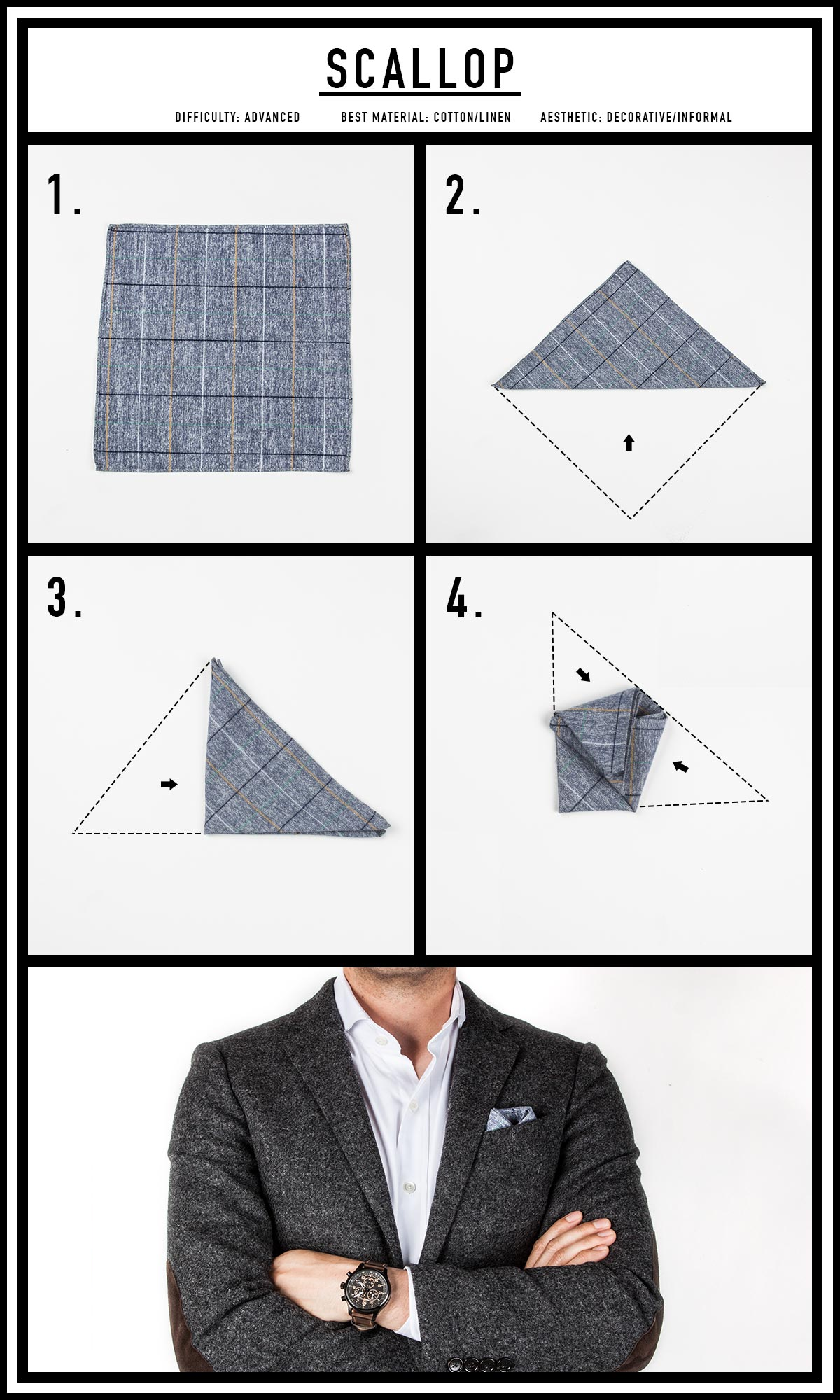 SCALLOP

DIFFICULTY: ADVANCED BEST MATERIAL: COTTON/LINEN AESTHETIC: DECORATIVE/INFORMAL

1.

2.

3.

4.