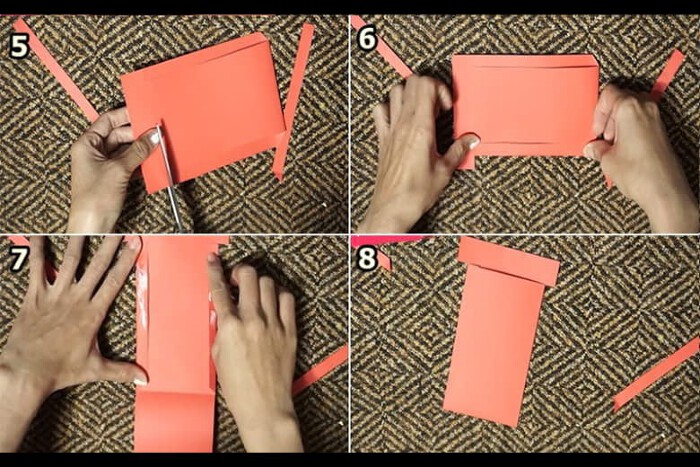 5

6

7

8