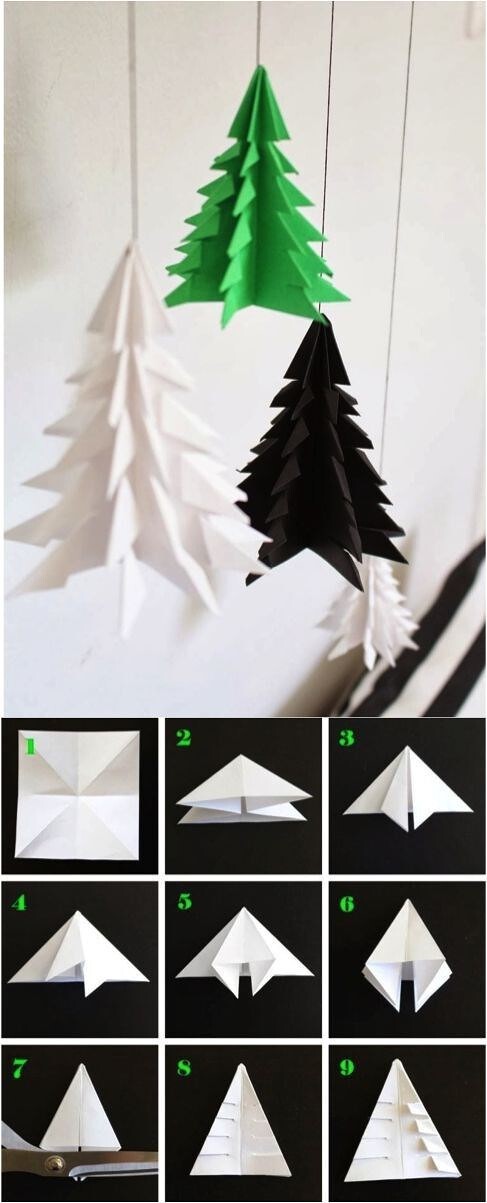 1

2

3

4

5

6

7

8

9