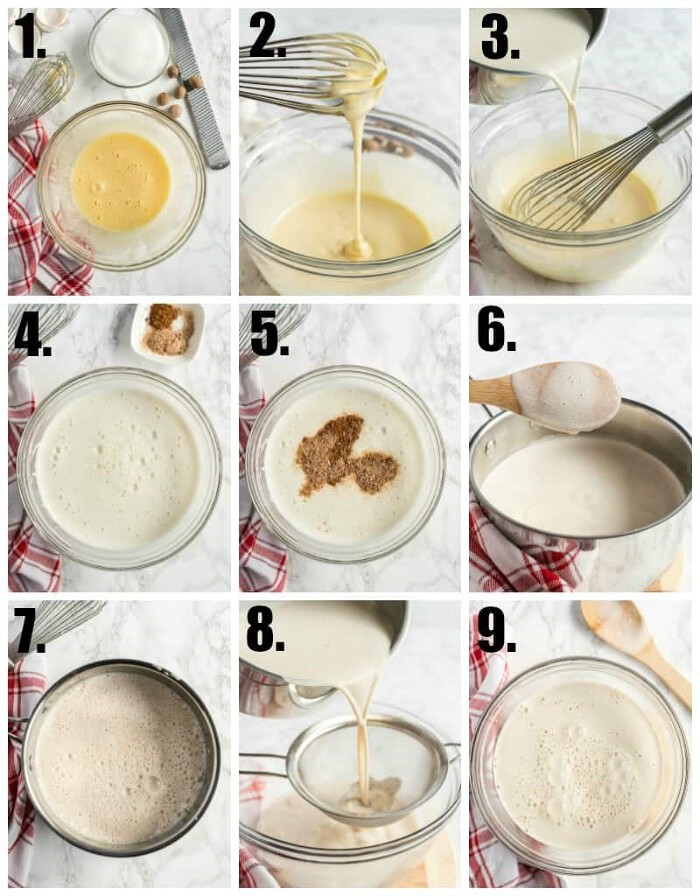 1.

2.

3.

4.

5.

6.

7.

8.

9.