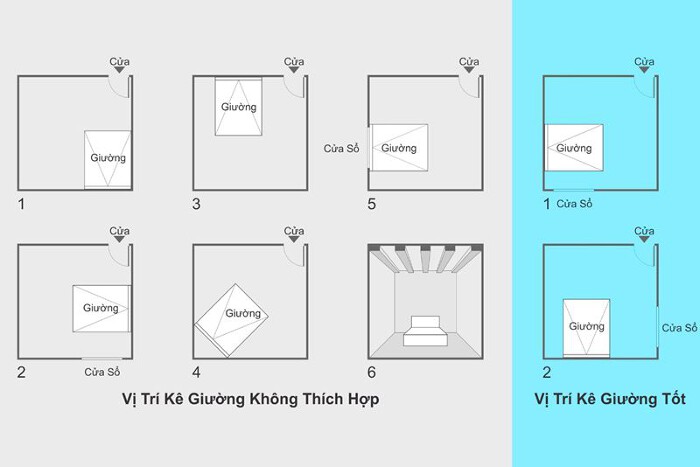 Cửa
Giường
1

Cửa
Giường
3

Cửa
Cửa Sổ
Giường
5

Cửa
Giường
2
Cửa Sổ

Cửa
Giường
4

6

Vị Trí Kê Giường Không Thích Hợp

Cửa
Giường
1
Cửa Sổ

Cửa
Giường
Cửa Sổ
2

Vị Trí Kê Giường Tốt