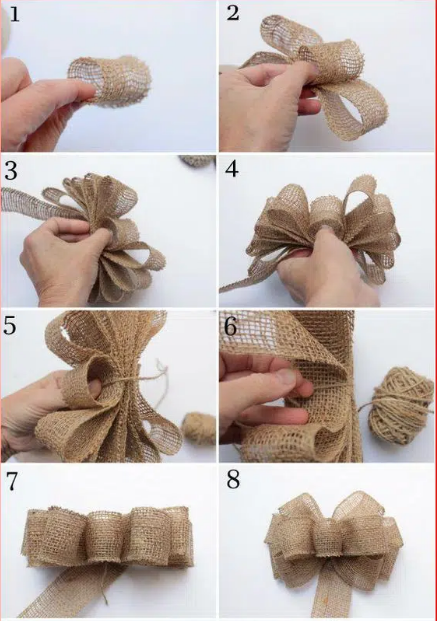 1
2
3
4
5
6
7
8